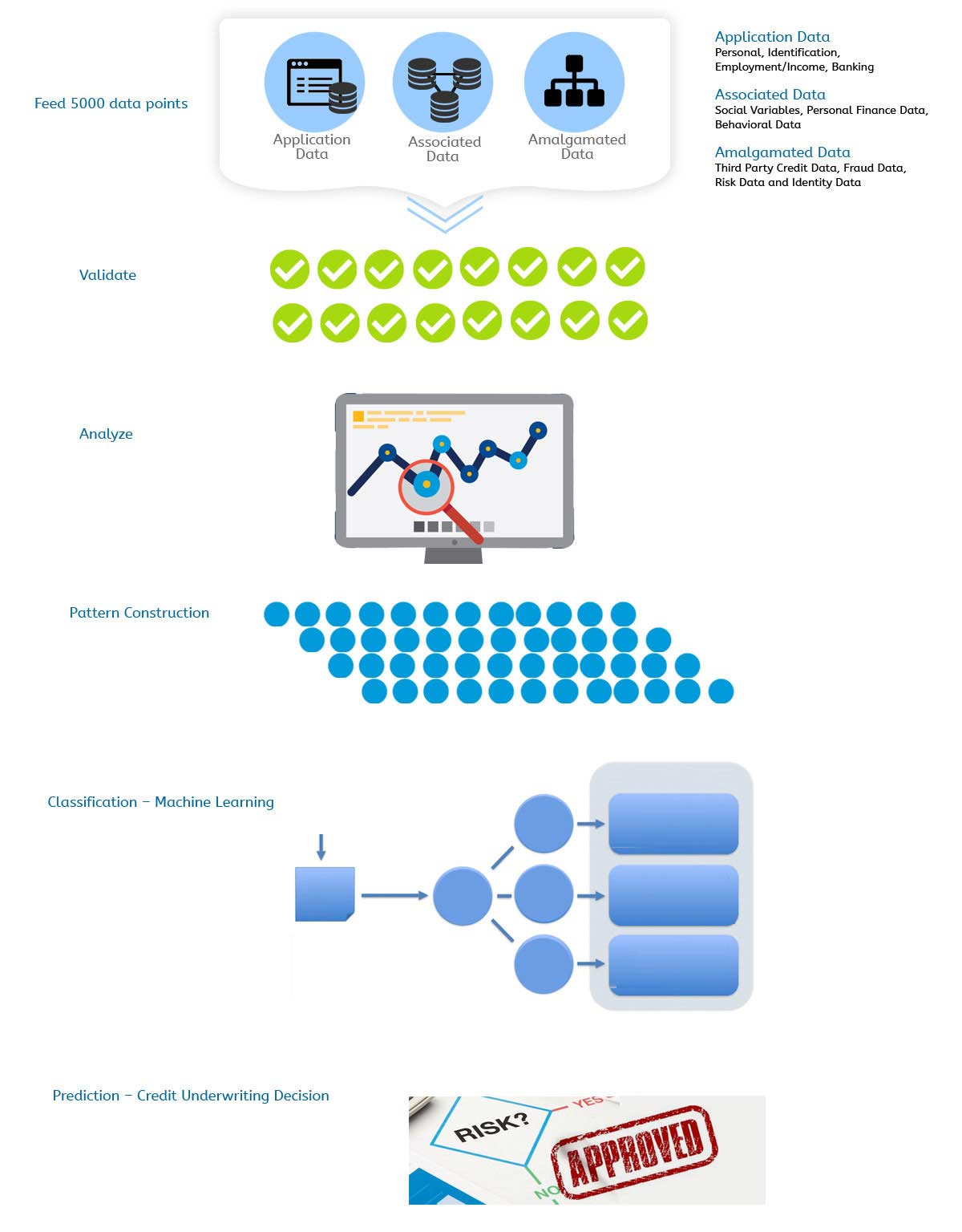 Feed 5000 data points

Application Data

Associated Data

Amalgamated Data

Application Data
Personal, Identification, Employment/Income, Banking

Associated Data
Social Variables, Personal Finance Data, Behavioral Data

Amalgamated Data
Third Party Credit Data, Fraud Data, Risk Data and Identity Data

Validate

Analyze

Pattern Construction

Classification – Machine Learning

Prediction – Credit Underwriting Decision

RISK?

YES

NO

APPROVED